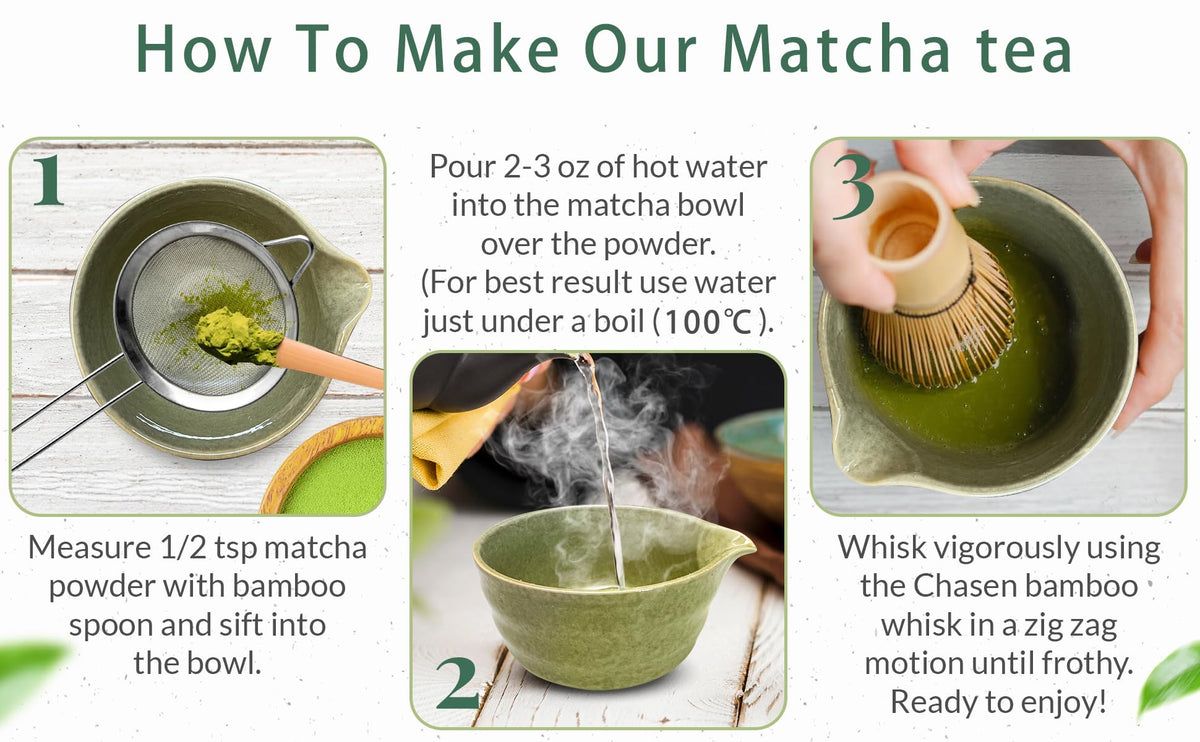 How To Make Our Matcha tea

1

Measure 1/2 tsp matcha powder with bamboo spoon and sift into the bowl.

Pour 2-3 oz of hot water into the matcha bowl over the powder. (For best result use water just under a boil (100℃).

2

3

Whisk vigorously using the Chasen bamboo whisk in a zig zag motion until frothy. Ready to enjoy!